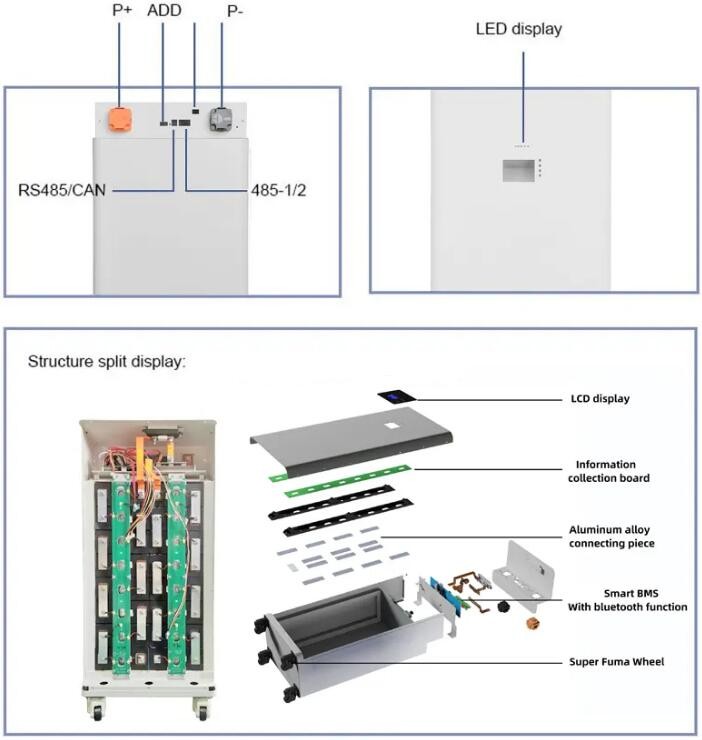 P+ ADD P-

RS485/CAN 485-1/2

LED display

Structure split display:

LCD display

Information collection board

Aluminum alloy connecting piece

Smart BMS With bluetooth function

Super Fuma Wheel